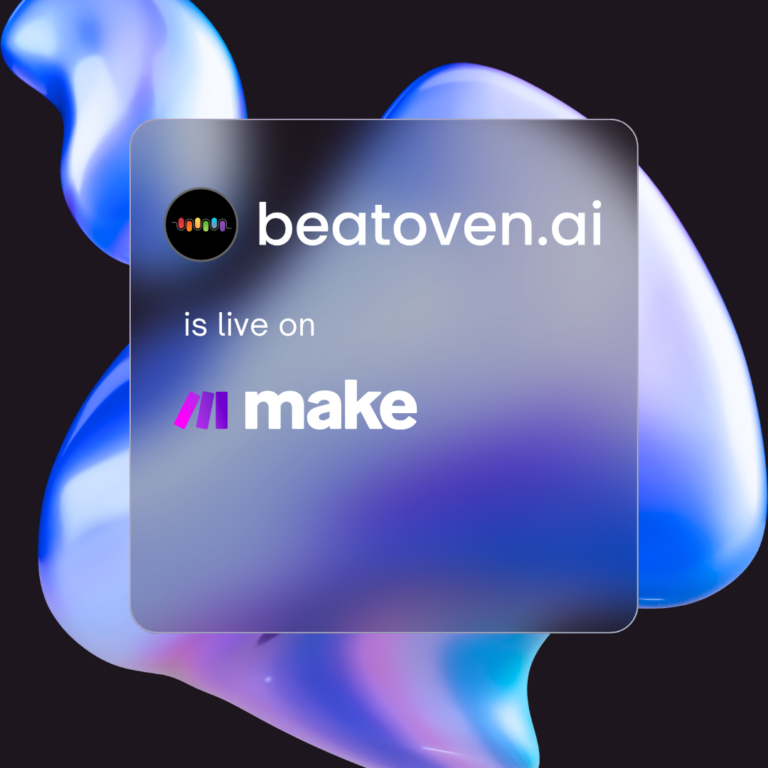 beatoven.ai

is live on

make