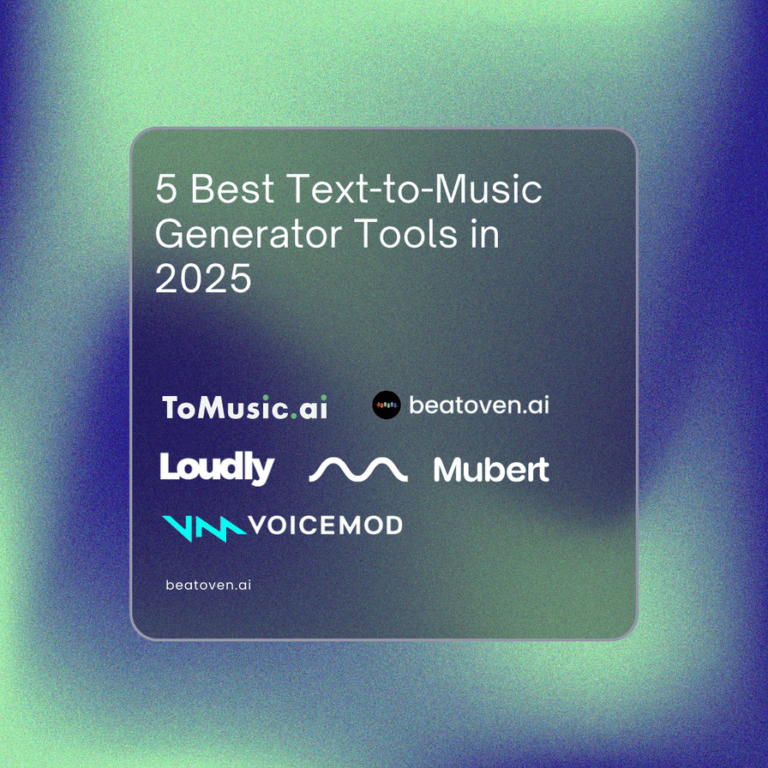 5 Best Text-to-Music Generator Tools in 2025

ToMusic.ai

beatoven.ai

Loudly

Mubert

VOICEMOD

beatoven.ai