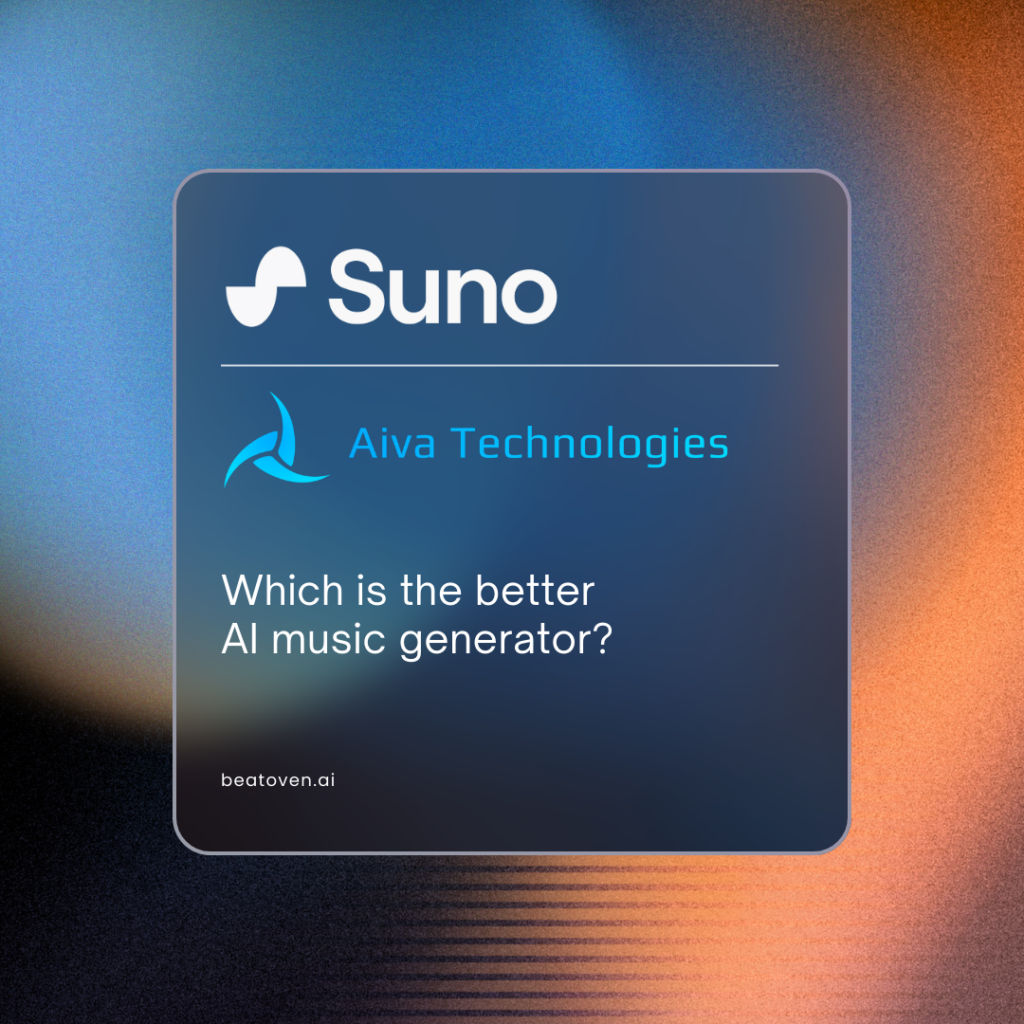 Suno

Aiva Technologies

Which is the better AI music generator?

beatoven.ai