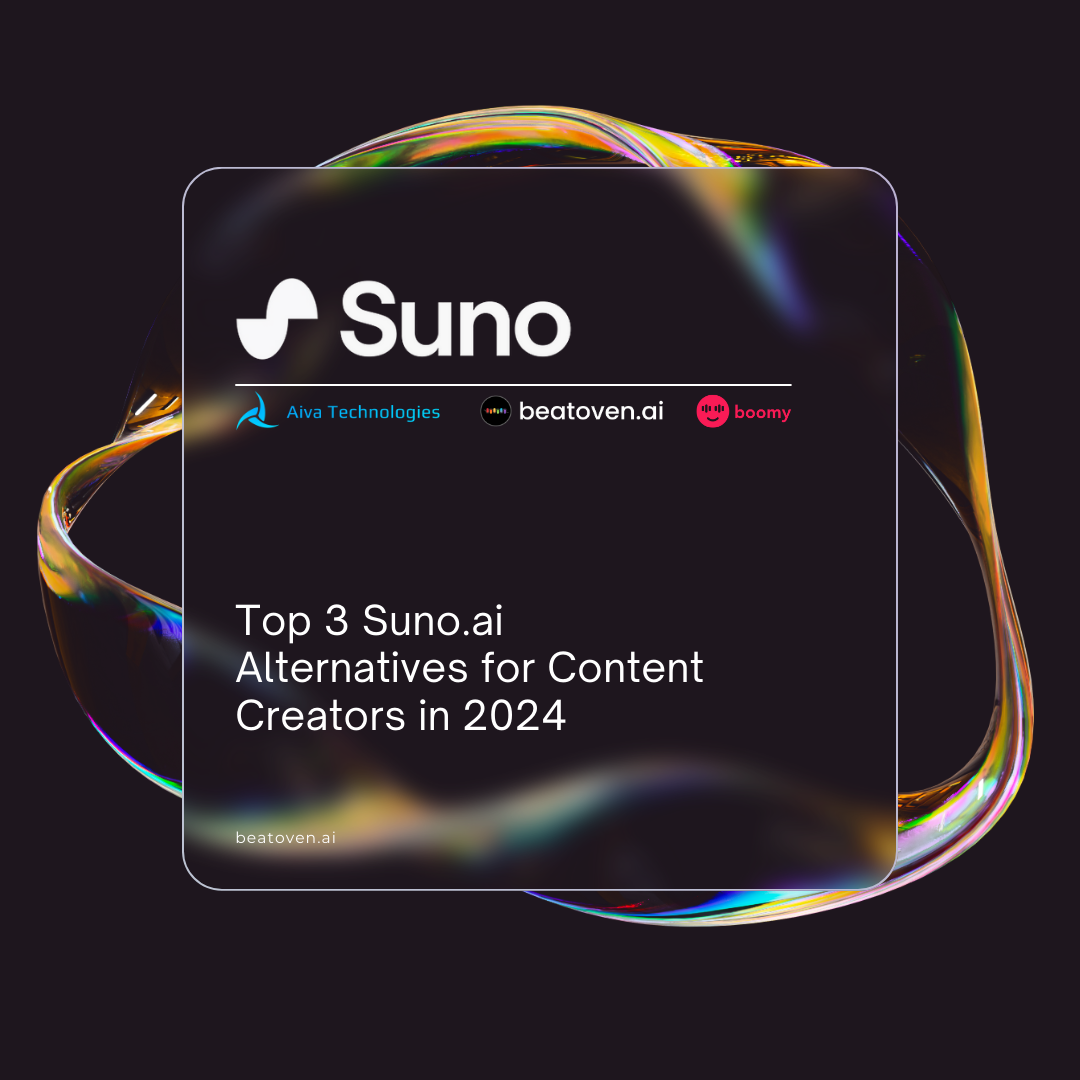 Suno

Aiva Technologies beatoven.ai boomy

Top 3 Suno.ai Alternatives for Content Creators in 2024

beatoven.ai