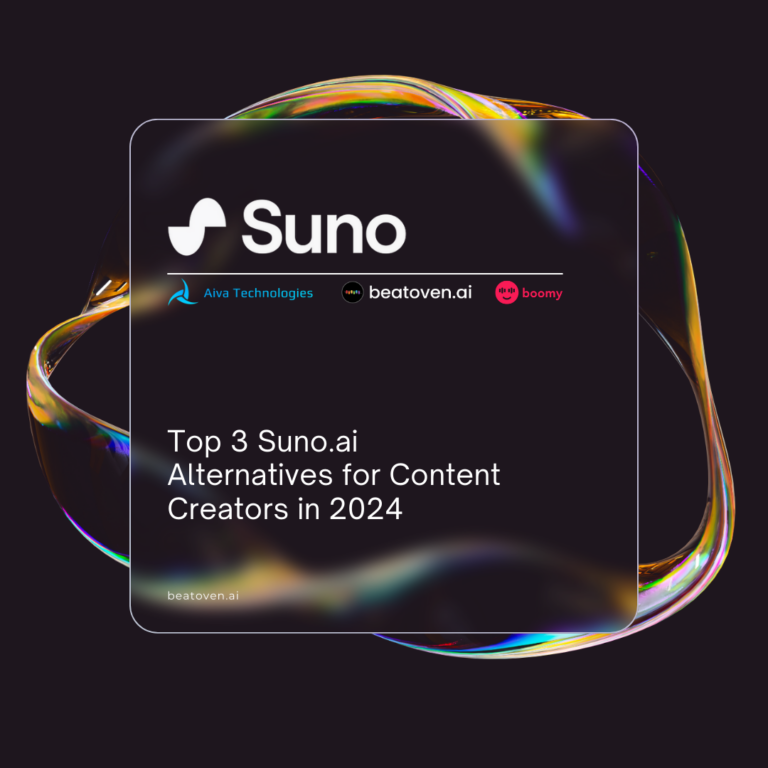 Suno

Aiva Technologies
beatoven.ai
boomy

Top 3 Suno.ai Alternatives for Content Creators in 2024

beatoven.ai