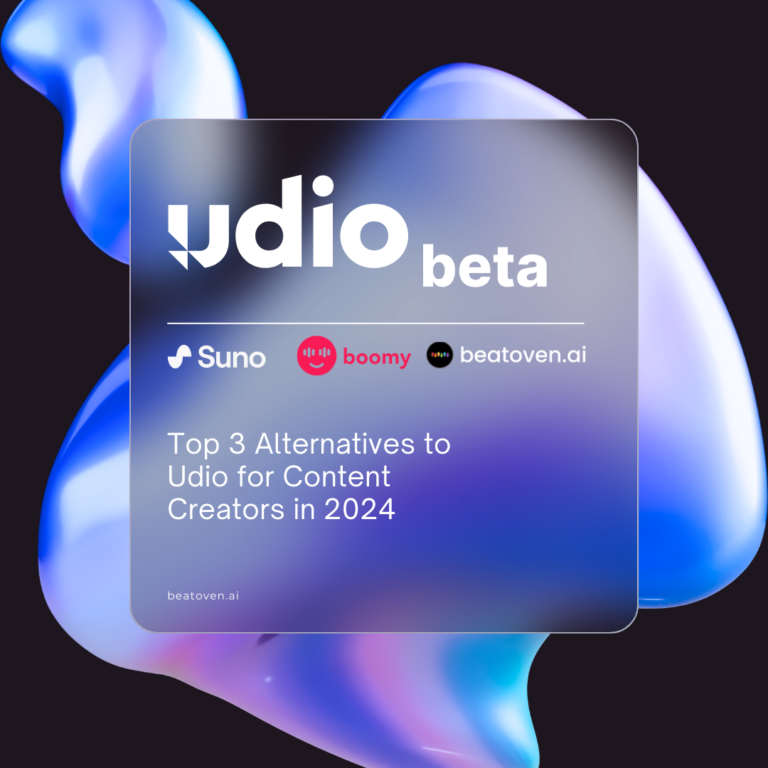 udio beta

Suno boomy beatoven.ai

Top 3 Alternatives to Udio for Content Creators in 2024

beatoven.ai